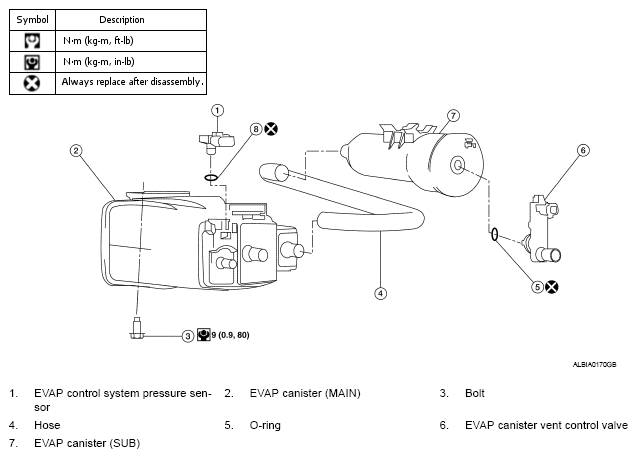 | Symbol | Description |
|---|---|
|  | N·m (kg-m, ft-lb) |
|  | N·m (kg-m, in-lb) |
|  | Always replace after disassembly. |

1

8

7

2

6

4

5

3 9 (0.9, 80)

ALBIA0170GB

1. EVAP control system pressure sensor
2. EVAP canister (MAIN)
3. Bolt
4. Hose
5. O-ring
6. EVAP canister vent control valve
7. EVAP canister (SUB)