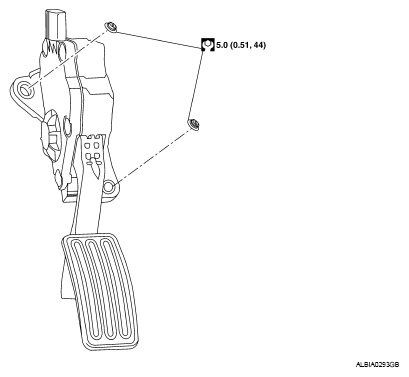 5.0 (0.51, 44)

ALBIA0293GB