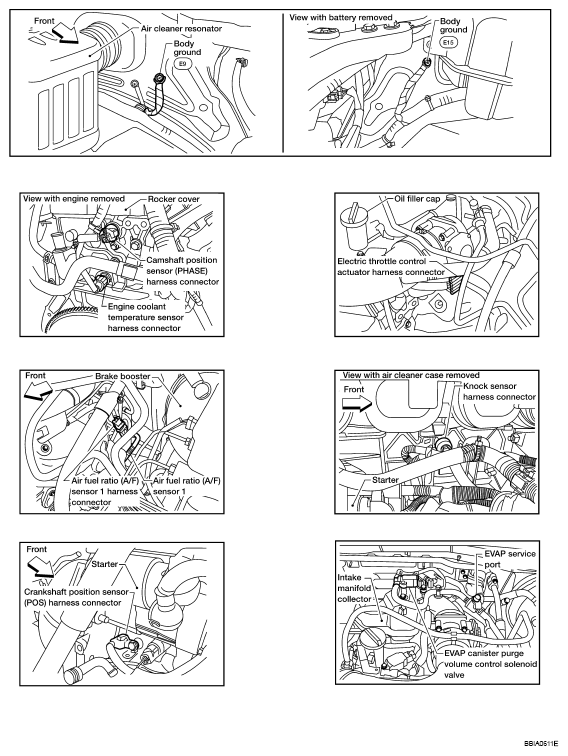 Front
Air cleaner resonator
Body ground
E9

View with battery removed
Body ground
E15

View with engine removed
Rocker cover
Camshaft position sensor (PHASE) harness connector
Engine coolant temperature sensor harness connector

Oil filler cap
Electric throttle control actuator harness connector

Front
Brake booster
Air fuel ratio (A/F) sensor 1 harness connector
Air fuel ratio (A/F) sensor 1

View with air cleaner case removed
Front
Knock sensor harness connector
Starter

Front
Starter
Crankshaft position sensor (POS) harness connector

EVAP service port
Intake manifold collector
EVAP canister purge volume control solenoid valve

BBIA0511E