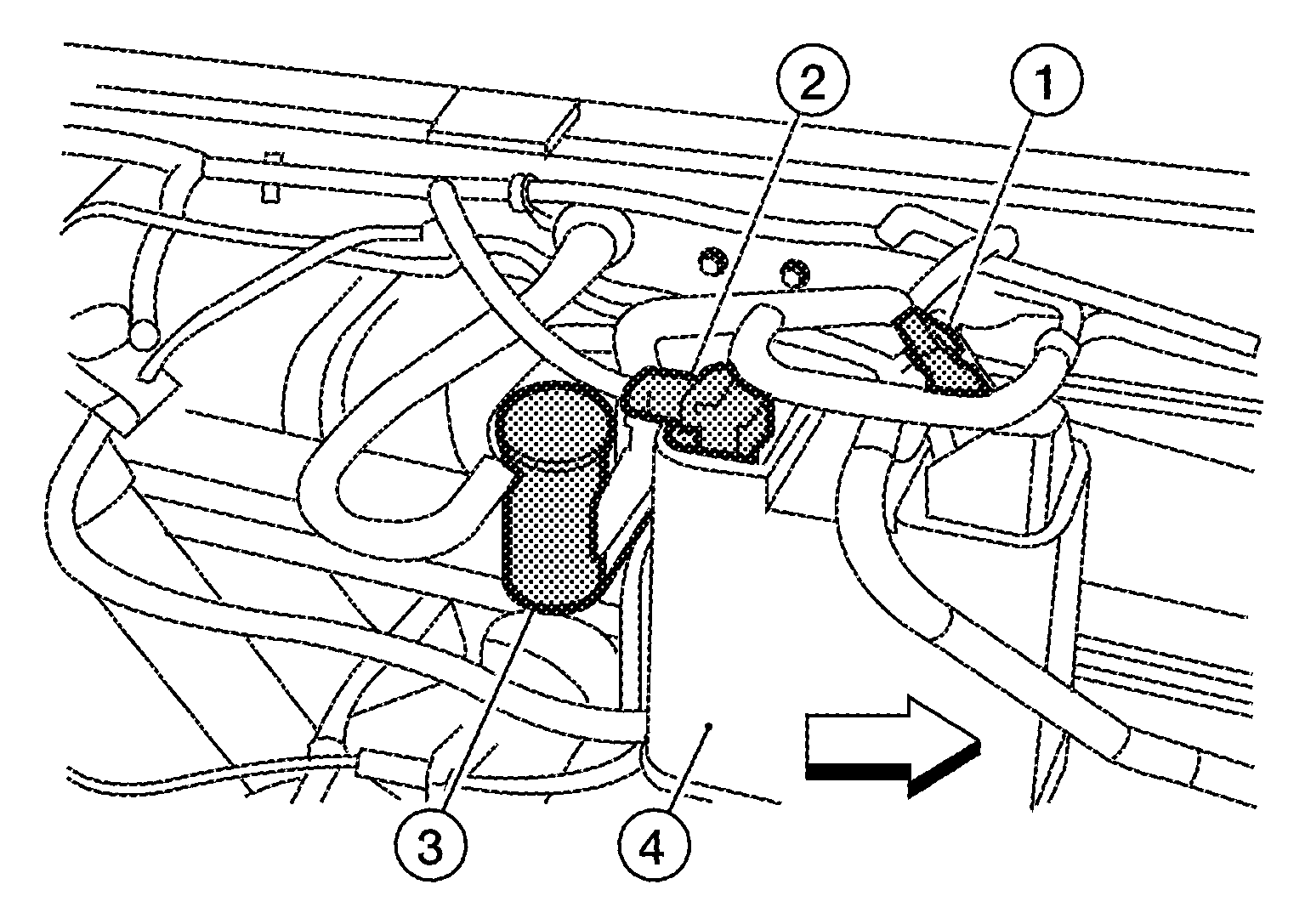 2
1
3
4