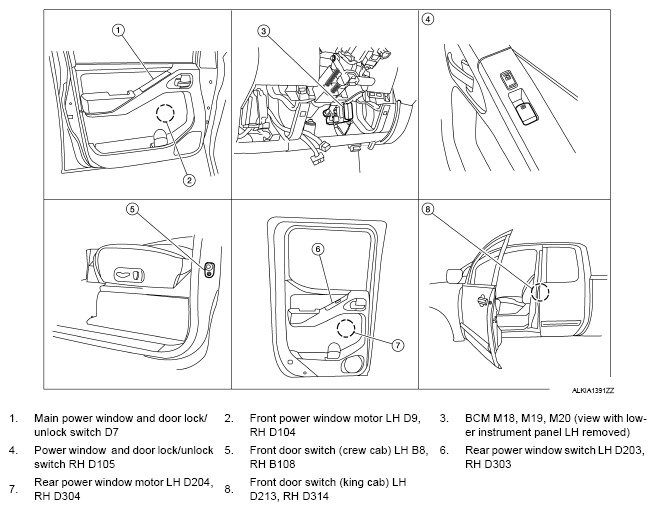 1
2
3
4
5
6
7
8

ALKIA1391ZZ

1. Main power window and door lock/unlock switch D7
2. Front power window motor LH D9, RH D104
3. BCM M18, M19, M20 (view with lower instrument panel LH removed)
4. Power window and door lock/unlock switch RH D105
5. Front door switch (crew cab) LH B8, RH B108
6. Rear power window switch LH D203, RH D303
7. Rear power window motor LH D204, RH D304
8. Front door switch (king cab) LH D213, RH D314