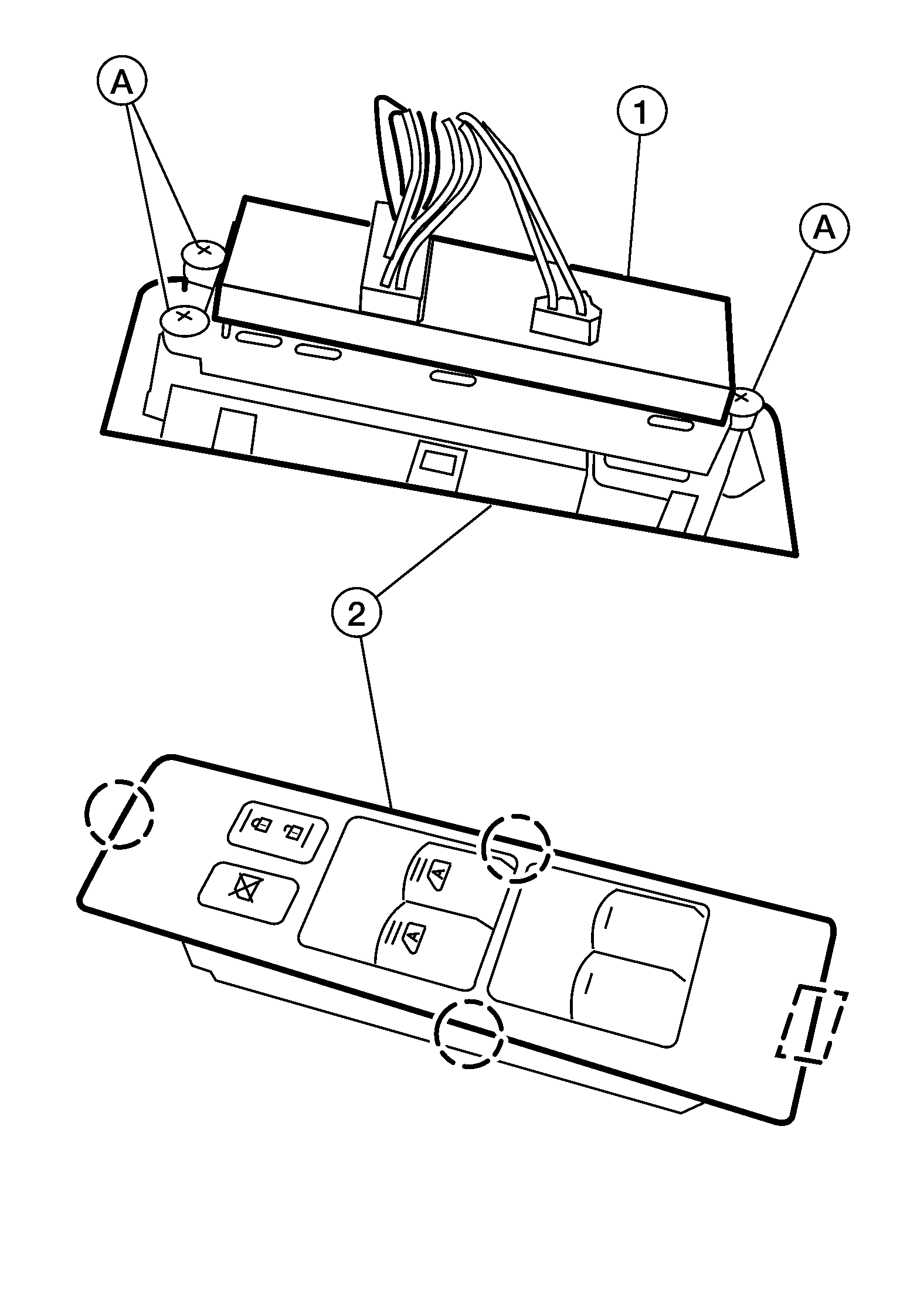 A
1
A
2
A
A