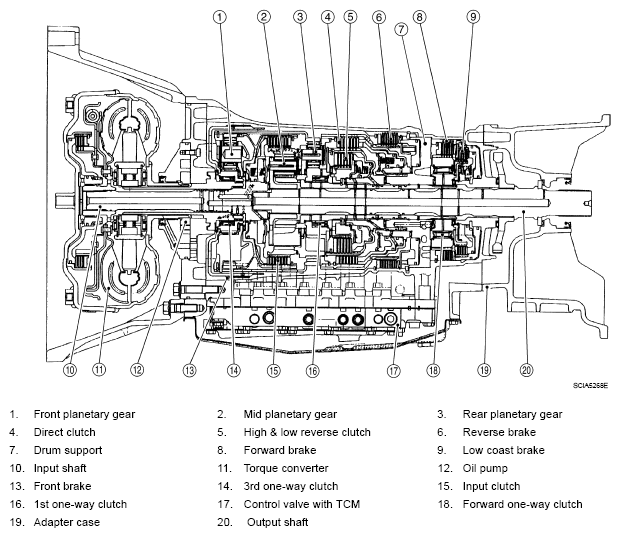 1 2 3 4 5 6 7 8 9

10 11 12 13 14 15 16 17 18 19 20

SCIA5268E

1. Front planetary gear
2. Mid planetary gear
3. Rear planetary gear
4. Direct clutch
5. High & low reverse clutch
6. Reverse brake
7. Drum support
8. Forward brake
9. Low coast brake
10. Input shaft
11. Torque converter
12. Oil pump
13. Front brake
14. 3rd one-way clutch
15. Input clutch
16. 1st one-way clutch
17. Control valve with TCM
18. Forward one-way clutch
19. Adapter case
20. Output shaft