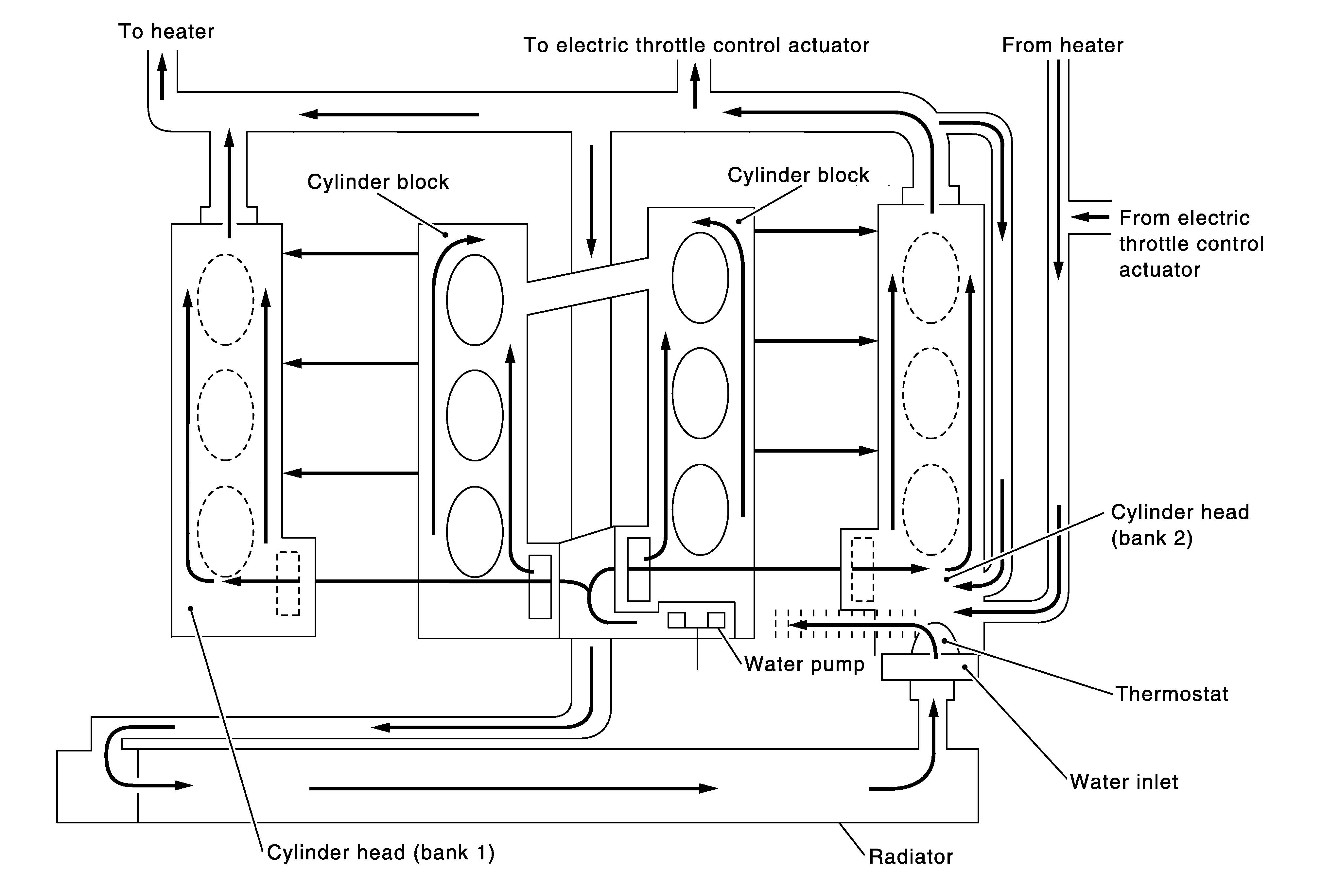 To heater

To electric throttle control actuator

From heater

Cylinder block

Cylinder block

From electric throttle control actuator

Cylinder head (bank 2)

Water pump

Thermostat

Water inlet

Cylinder head (bank 1)

Radiator