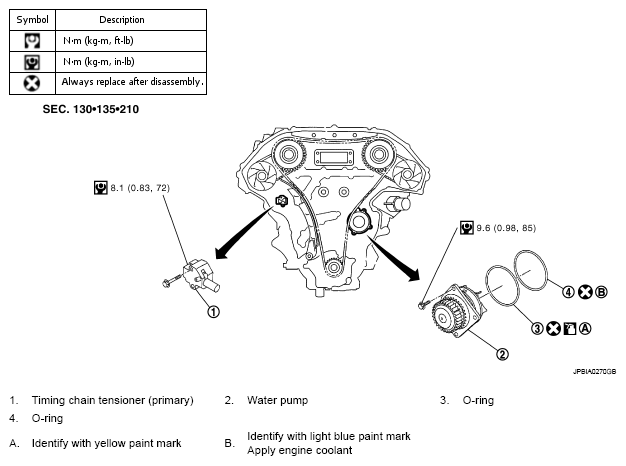 | Symbol | Description |
|---|---|
|  | N·m (kg-m, ft-lb) |
|  | N·m (kg-m, in-lb) |
|  | Always replace after disassembly. |

SEC. 130•135•210

8.1 (0.83, 72)

9.6 (0.98, 85)

①

②

③ Ⓐ

④ Ⓑ

JPBIA0270GB

1. Timing chain tensioner (primary)
2. Water pump
3. O-ring
4. O-ring

A. Identify with yellow paint mark
B. Identify with light blue paint mark

Apply engine coolant