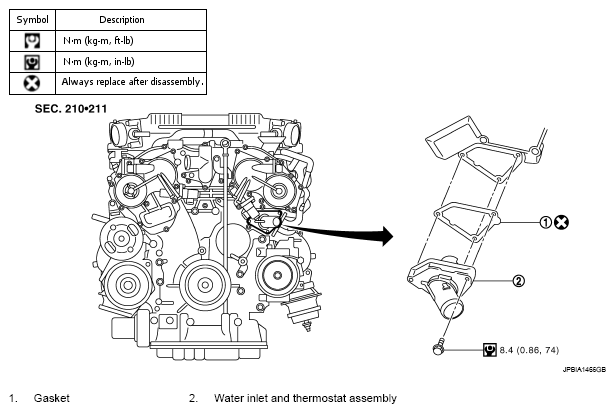 | Symbol | Description |
|---|---|
|  | N·m (kg-m, ft-lb) |
|  | N·m (kg-m, in-lb) |
|  | Always replace after disassembly. |

SEC. 210•211

1

2

8.4 (0.86, 74)

JPBIA1456GB

1. Gasket 2. Water inlet and thermostat assembly