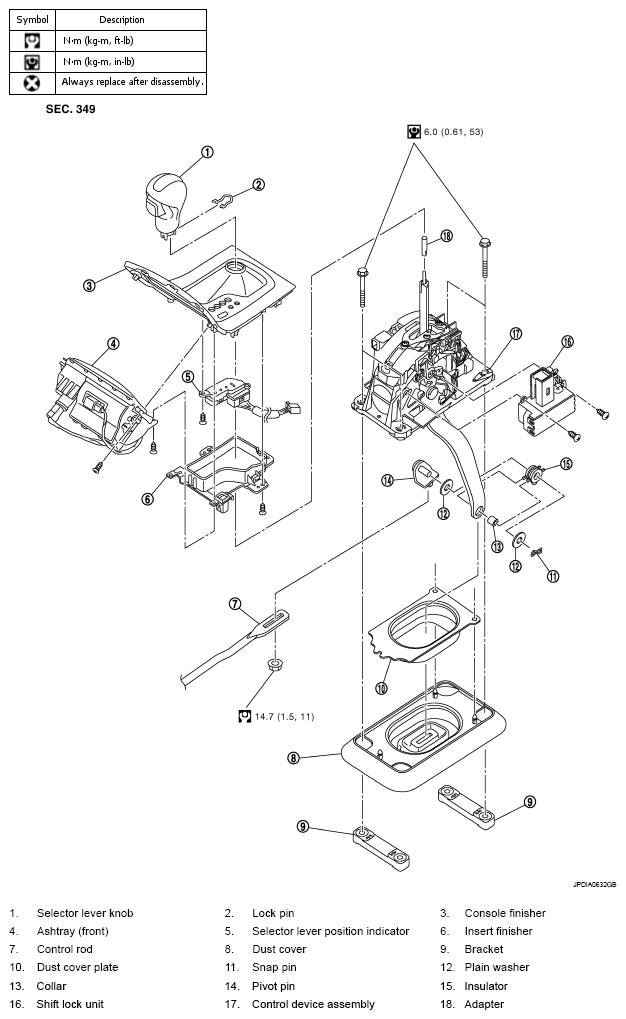 | Symbol | Description |
|---|---|
|  | N·m (kg-m, ft-lb) |
|  | N·m (kg-m, in-lb) |
|  | Always replace after disassembly. |

SEC. 349

6.0 (0.61, 53)

1
2
3
4
5
6
7
8
9
9
10
11
12
12
13
14
15
16
17
18

14.7 (1.5, 11)

JPDIA0632GB

1. Selector lever knob
2. Lock pin
3. Console finisher
4. Ashtray (front)
5. Selector lever position indicator
6. Insert finisher
7. Control rod
8. Dust cover
9. Bracket
10. Dust cover plate
11. Snap pin
12. Plain washer
13. Collar
14. Pivot pin
15. Insulator
16. Shift lock unit
17. Control device assembly
18. Adapter