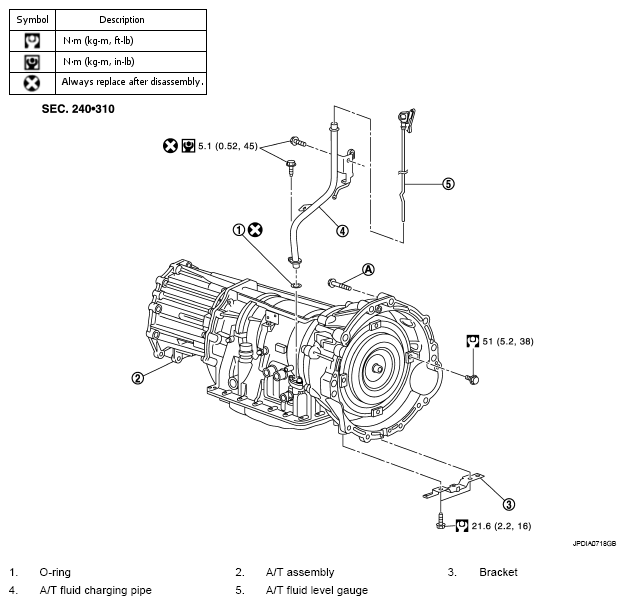 | Symbol | Description |
|---|---|
|  | N·m (kg-m, ft-lb) |
|  | N·m (kg-m, in-lb) |
|  | Always replace after disassembly. |

SEC. 240•310

5.1 (0.52, 45)

5

4

1

A

51 (5.2, 38)

2

3

21.6 (2.2, 16)

JPDIA0718GB

1. O-ring
2. A/T assembly
3. Bracket
4. A/T fluid charging pipe
5. A/T fluid level gauge