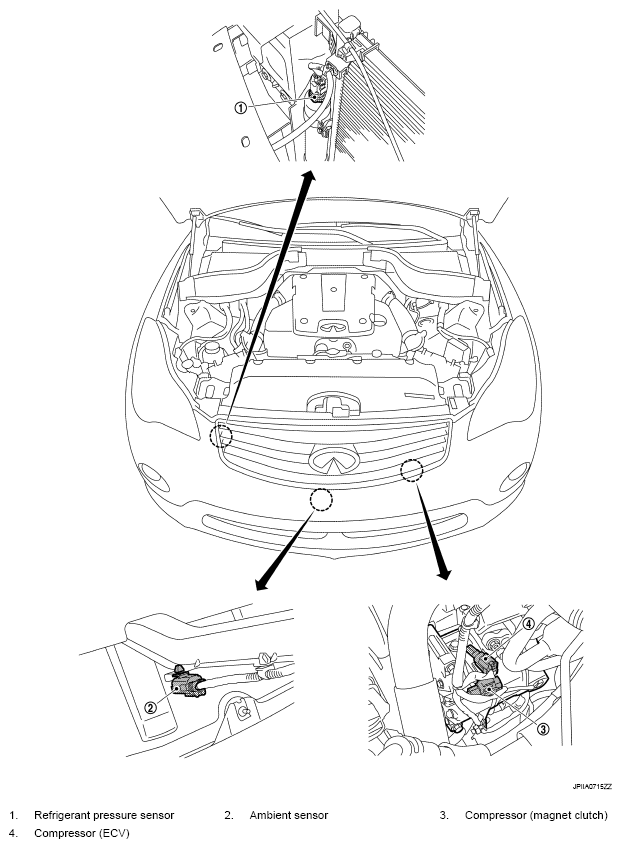 ①

②

④

③

JPIIA0715ZZ

1. Refrigerant pressure sensor 2. Ambient sensor 3. Compressor (magnet clutch)
4. Compressor (ECV)