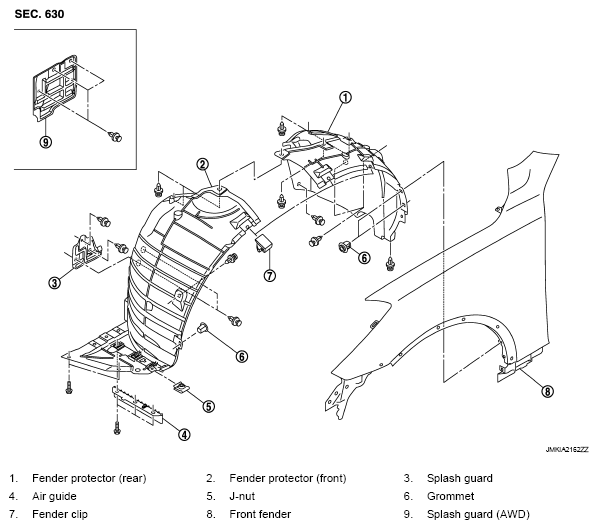 SEC. 630

9

1

2

3

7

6

6

5

4

8

JMKIA2162ZZ

1. Fender protector (rear)
2. Fender protector (front)
3. Splash guard
4. Air guide
5. J-nut
6. Grommet
7. Fender clip
8. Front fender
9. Splash guard (AWD)