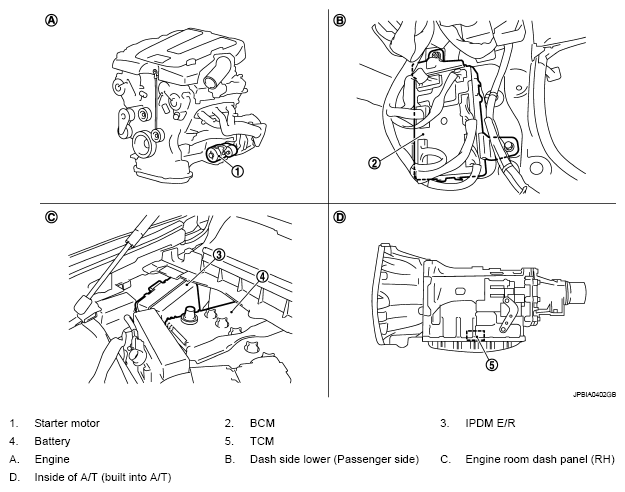 Ⓐ

①

Ⓑ

②

Ⓒ

③

④

Ⓓ

⑤

JPBIA0402GB

1. Starter motor
2. BCM
3. IPDM E/R
4. Battery
5. TCM
A. Engine
B. Dash side lower (Passenger side)
C. Engine room dash panel (RH)
D. Inside of A/T (built into A/T)