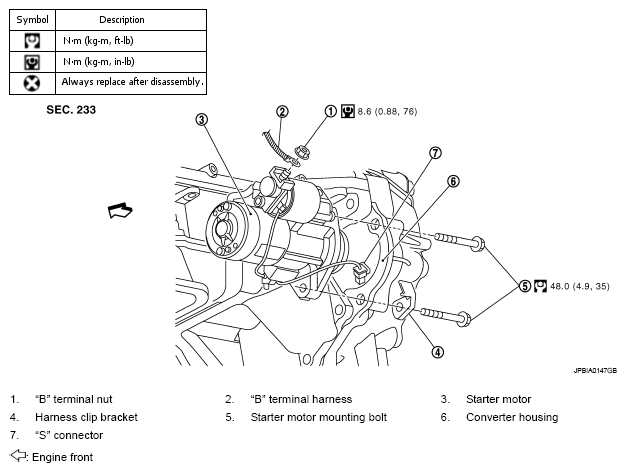 | Symbol | Description |
|---|---|
| | N·m (kg-m, ft-lb) |
| | N·m (kg-m, in-lb) |
| | Always replace after disassembly. |

SEC. 233

3

2

1 8.6 (0.88, 76)

7

6

5 48.0 (4.9, 35)

4

JPBIA0147GB

1. "B" terminal nut
2. "B" terminal harness
3. Starter motor
4. Harness clip bracket
5. Starter motor mounting bolt
6. Converter housing
7. "S" connector

: Engine front