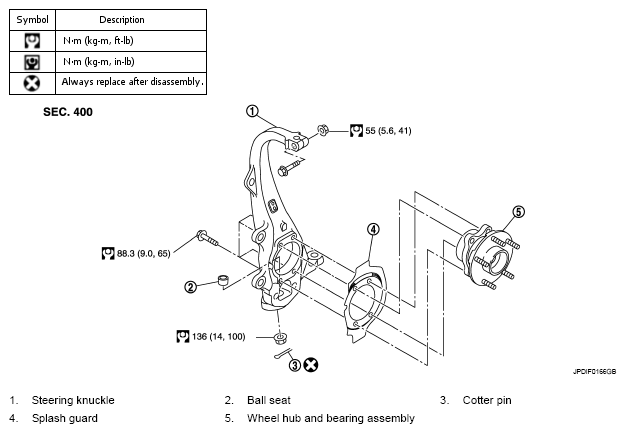 | Symbol | Description |
|---|---|
|  | N·m (kg-m, ft-lb) |
|  | N·m (kg-m, in-lb) |
|  | Always replace after disassembly. |

SEC. 400

1
55 (5.6, 41)
5
4
88.3 (9.0, 65)
2
136 (14, 100)
3

JPDIF0166GB

1. Steering knuckle
2. Ball seat
3. Cotter pin
4. Splash guard
5. Wheel hub and bearing assembly