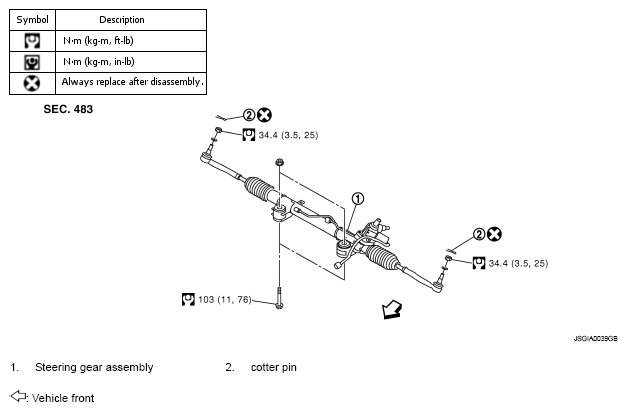 | Symbol | Description |
|---|---|
| | N·m (kg-m, ft-lb) |
| | N·m (kg-m, in-lb) |
| | Always replace after disassembly. |

SEC. 483

2

34.4 (3.5, 25)

1

2

34.4 (3.5, 25)

103 (11, 76)

JSGIA0039GB

1. Steering gear assembly 2. cotter pin

: Vehicle front