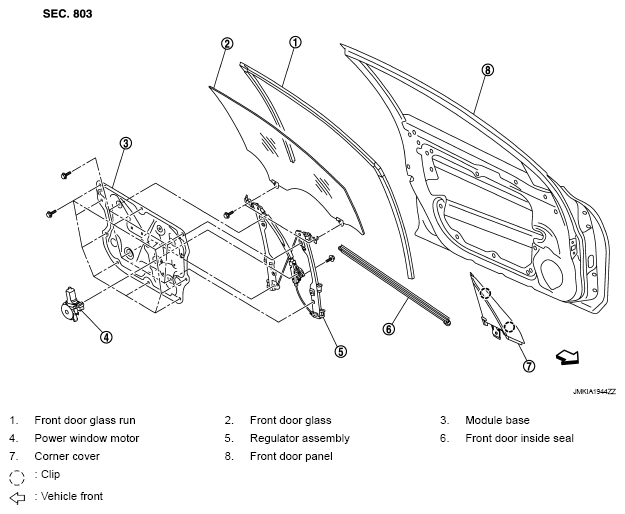 SEC. 803

2
1
8
3
4
5
6
7

JMKIA1944ZZ

1. Front door glass run
2. Front door glass
3. Module base
4. Power window motor
5. Regulator assembly
6. Front door inside seal
7. Corner cover
8. Front door panel

: Clip

: Vehicle front