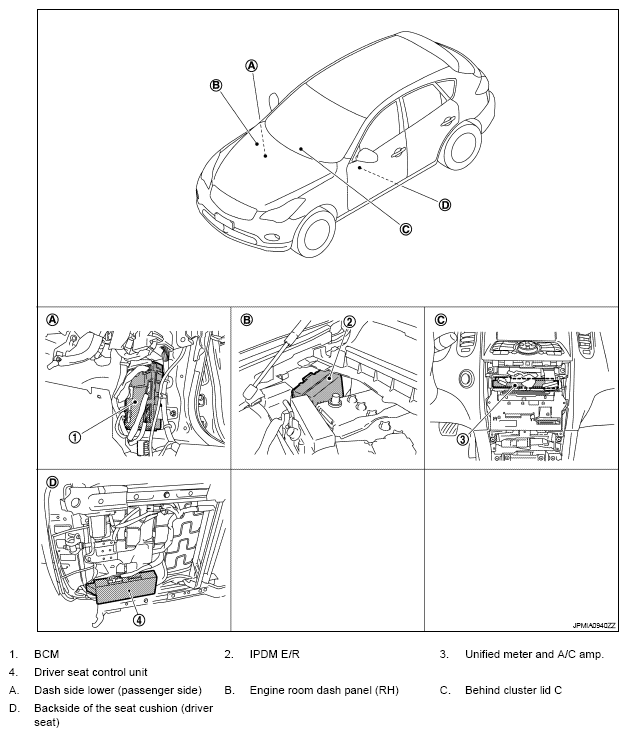 A
B
C
D

A
1

B
2

C
3

D
4

JPMIA0940ZZ

1. BCM
2. IPDM E/R
3. Unified meter and A/C amp.
4. Driver seat control unit
A. Dash side lower (passenger side)
B. Engine room dash panel (RH)
C. Behind cluster lid C
D. Backside of the seat cushion (driver seat)