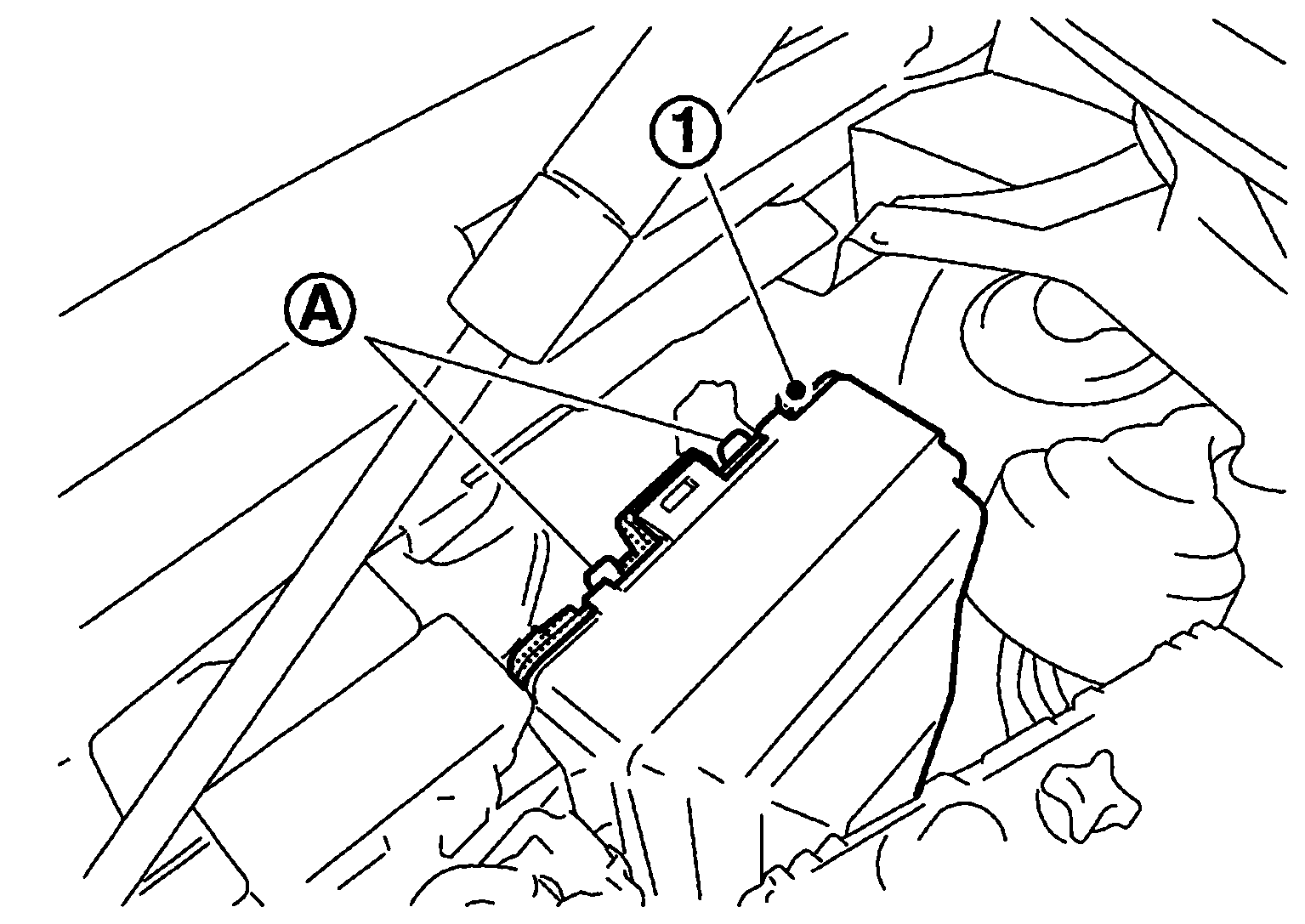 1
A