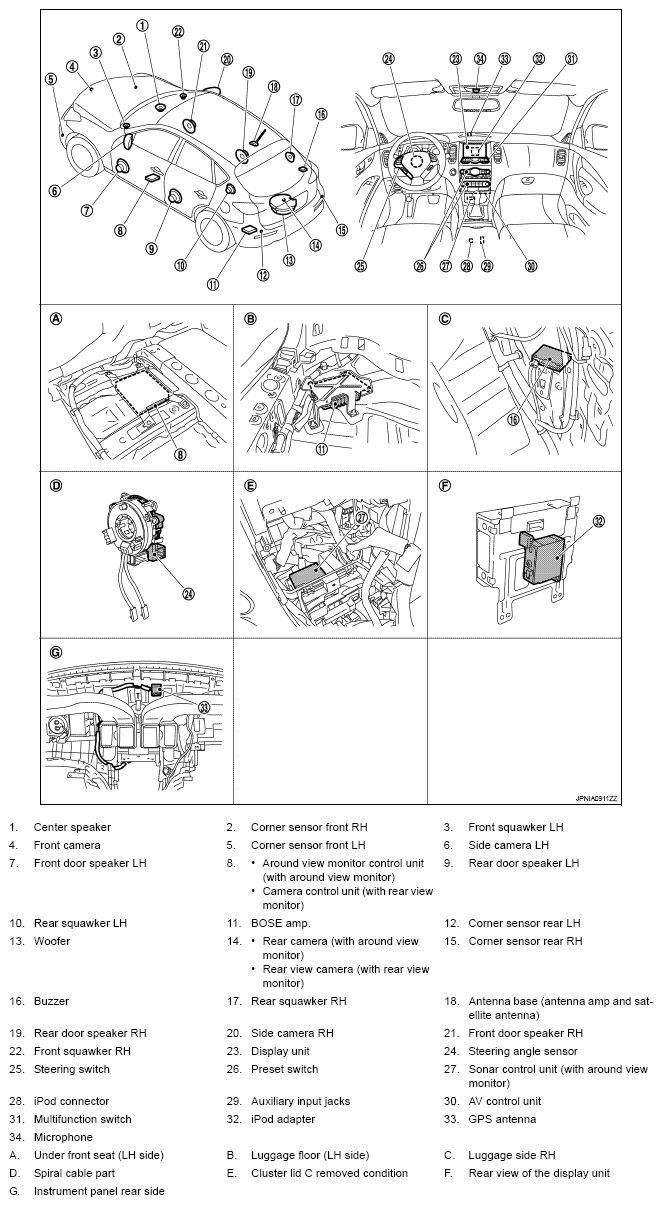 1 2 3 4 5 6 7 8 9 10 11 12 13 14 15 16 17 18 19 20 21 22

23 24 25 26 27 28 29 30 31 32 33 34

A 8

B 11

C 16

D 24

E 27

F 32

G 33

JPNIA0911ZZ

1. Center speaker
2. Corner sensor front RH
3. Front squawker LH
4. Front camera
5. Corner sensor front LH
6. Side camera LH
7. Front door speaker LH
8. • Around view monitor control unit (with around view monitor)
• Camera control unit (with rear view monitor)
9. Rear door speaker LH
10. Rear squawker LH
11. BOSE amp.
12. Corner sensor rear LH
13. Woofer
14. • Rear camera (with around view monitor)
• Rear view camera (with rear view monitor)
15. Corner sensor rear RH
16. Buzzer
17. Rear squawker RH
18. Antenna base (antenna amp and satellite antenna)
19. Rear door speaker RH
20. Side camera RH
21. Front door speaker RH
22. Front squawker RH
23. Display unit
24. Steering angle sensor
25. Steering switch
26. Preset switch
27. Sonar control unit (with around view monitor)
28. iPod connector
29. Auxiliary input jacks
30. AV control unit
31. Multifunction switch
32. iPod adapter
33. GPS antenna
34. Microphone
A. Under front seat (LH side)
B. Luggage floor (LH side)
C. Luggage side RH
D. Spiral cable part
E. Cluster lid C removed condition
F. Rear view of the display unit
G. Instrument panel rear side