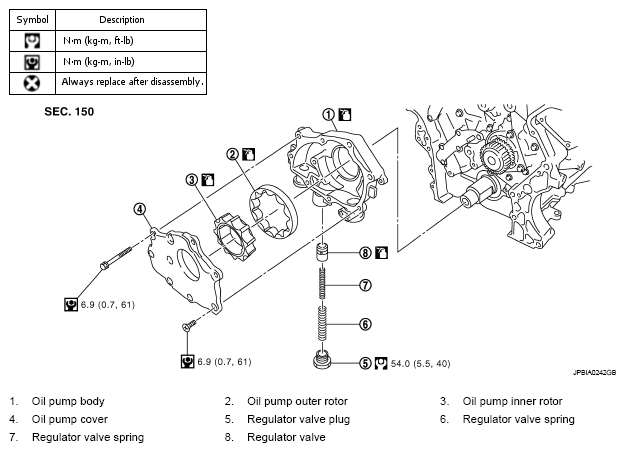 | Symbol | Description |
|---|---|
| | N·m (kg-m, ft-lb) |
| | N·m (kg-m, in-lb) |
| | Always replace after disassembly. |

SEC. 150

①

②

③

④

⑧

⑦

⑥

⑤ 54.0 (5.5, 40)

6.9 (0.7, 61)

6.9 (0.7, 61)

JPBIA0242GB

1. Oil pump body
2. Oil pump outer rotor
3. Oil pump inner rotor
4. Oil pump cover
5. Regulator valve plug
6. Regulator valve spring
7. Regulator valve spring
8. Regulator valve