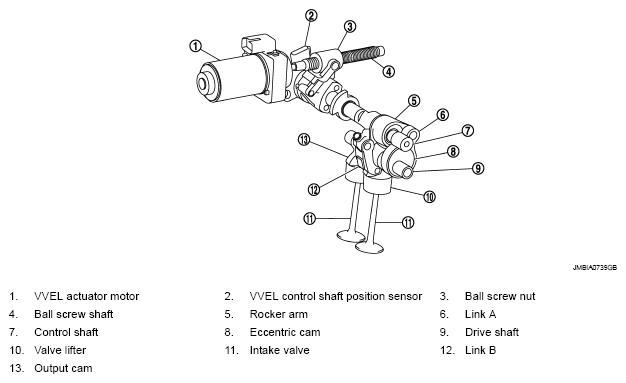 1
2
3
4
5
6
7
8
9
10
11
11
12
13

JMBIA0739GB

1. VVEL actuator motor
2. VVEL control shaft position sensor
3. Ball screw nut
4. Ball screw shaft
5. Rocker arm
6. Link A
7. Control shaft
8. Eccentric cam
9. Drive shaft
10. Valve lifter
11. Intake valve
12. Link B
13. Output cam