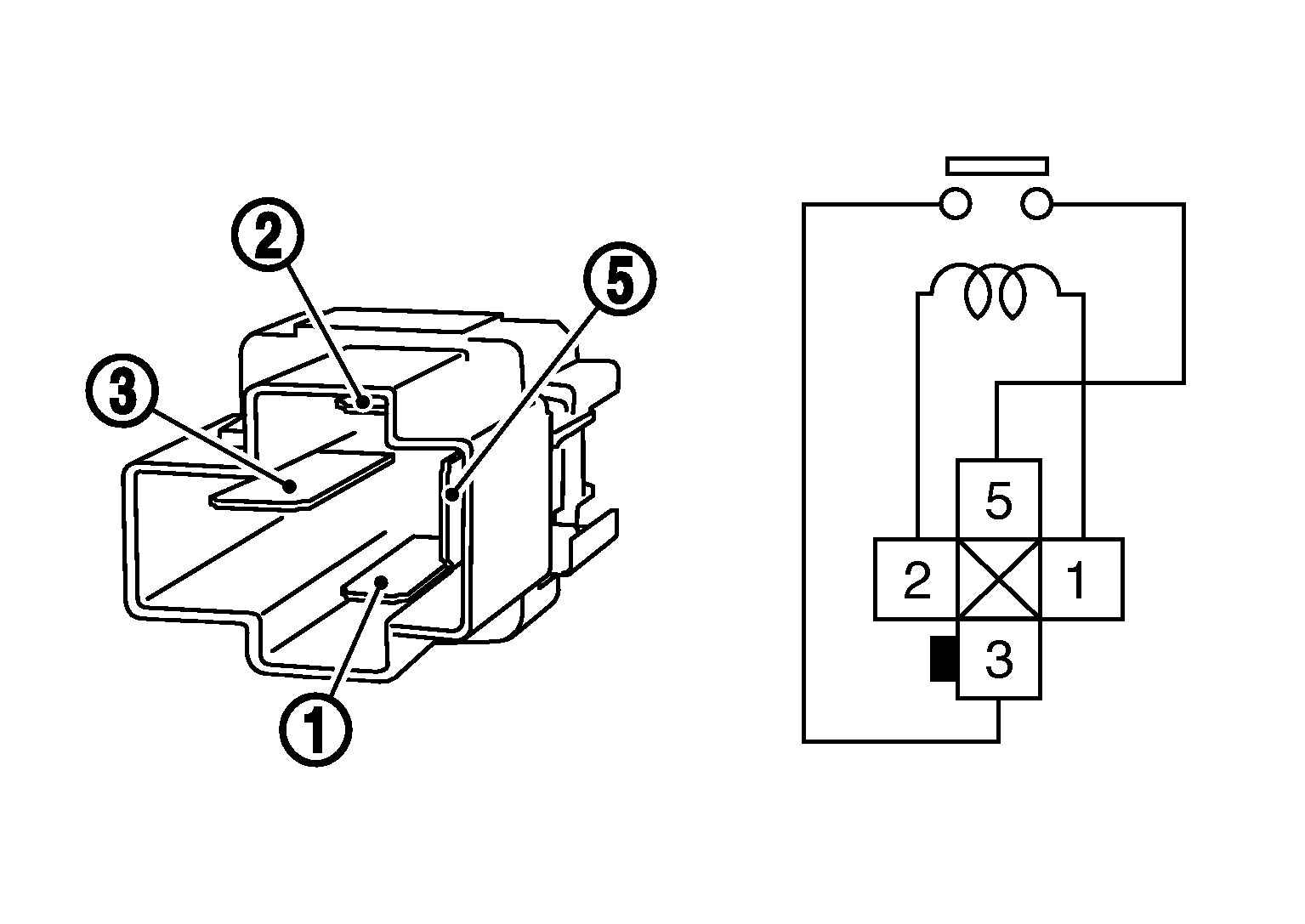 2
5
3
1

5
2
1
3