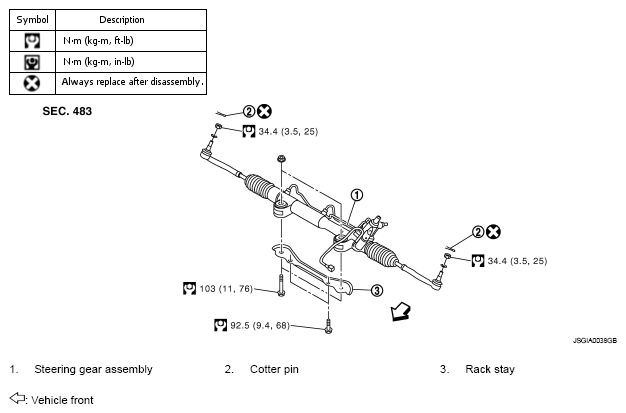 | Symbol | Description |
|---|---|
| | N·m (kg-m, ft-lb) |
| | N·m (kg-m, in-lb) |
| | Always replace after disassembly. |

SEC. 483

2

34.4 (3.5, 25)

1

2

34.4 (3.5, 25)

103 (11, 76)

3

92.5 (9.4, 68)

JSGIA0038GB

1. Steering gear assembly
2. Cotter pin
3. Rack stay

: Vehicle front