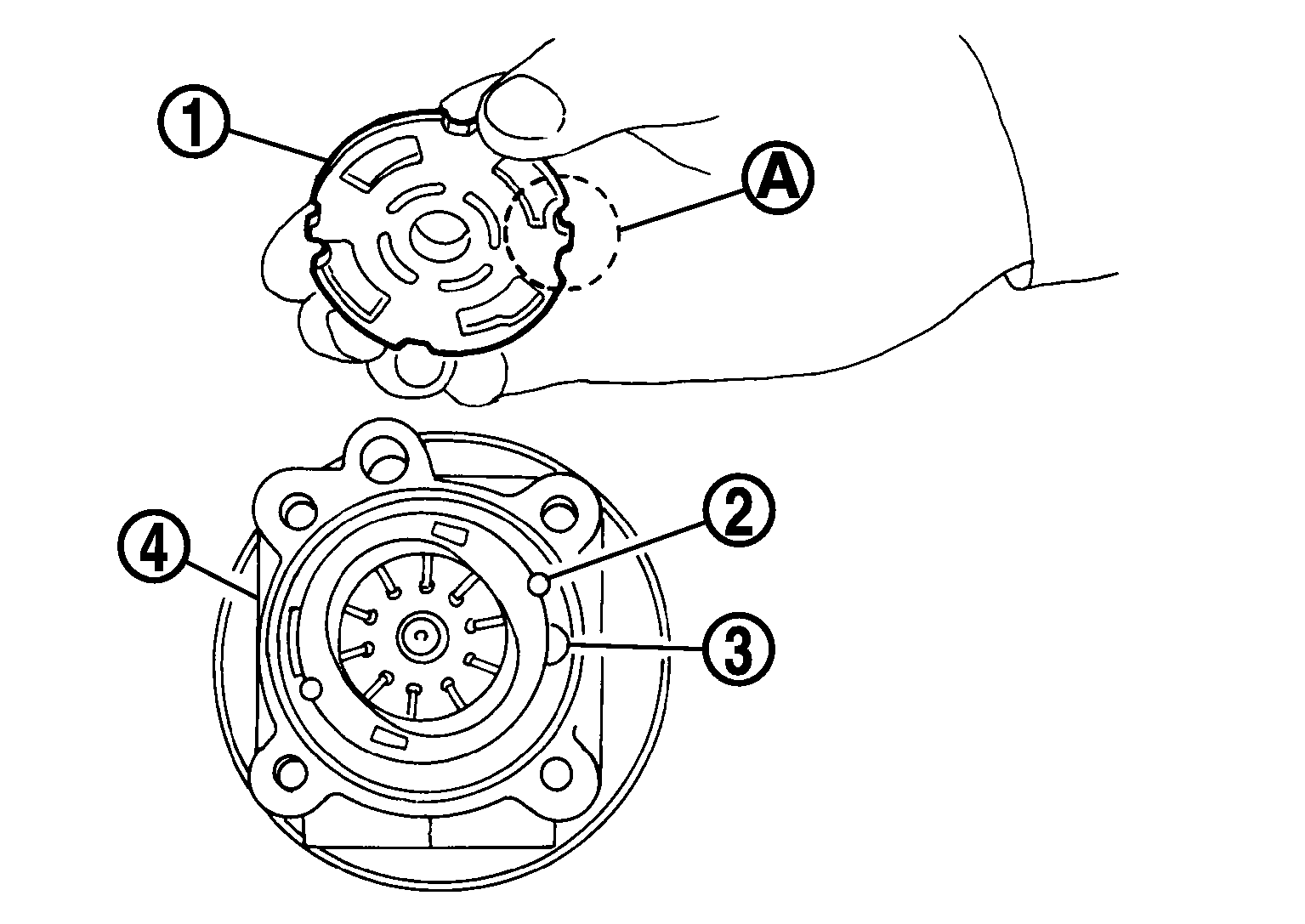 1
A
2
4
3