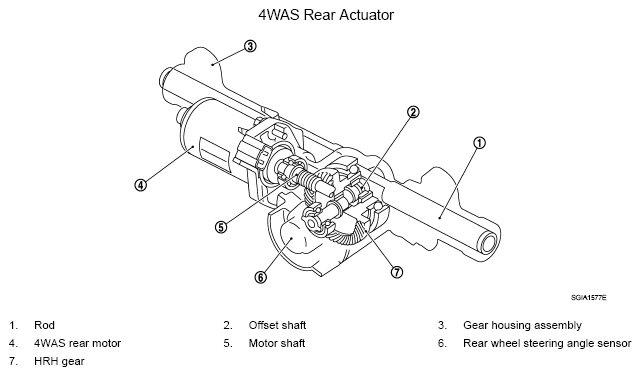 4WAS Rear Actuator

3
2
1
4
5
6
7

SGIA1577E

1. Rod
2. Offset shaft
3. Gear housing assembly
4. 4WAS rear motor
5. Motor shaft
6. Rear wheel steering angle sensor
7. HRH gear