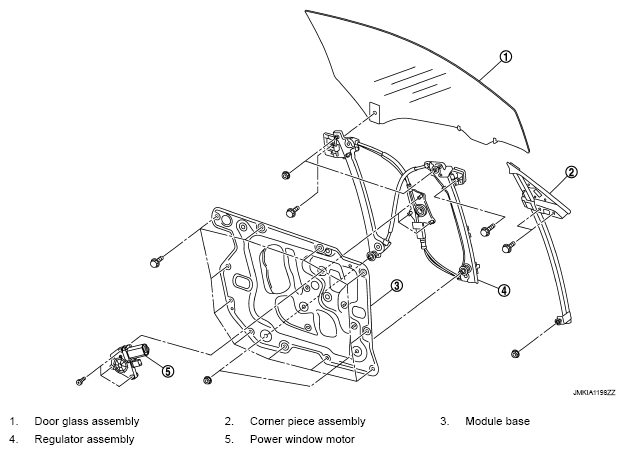 ①
②
③
④
⑤
JMKIA1198ZZ

1. Door glass assembly
2. Corner piece assembly
3. Module base
4. Regulator assembly
5. Power window motor