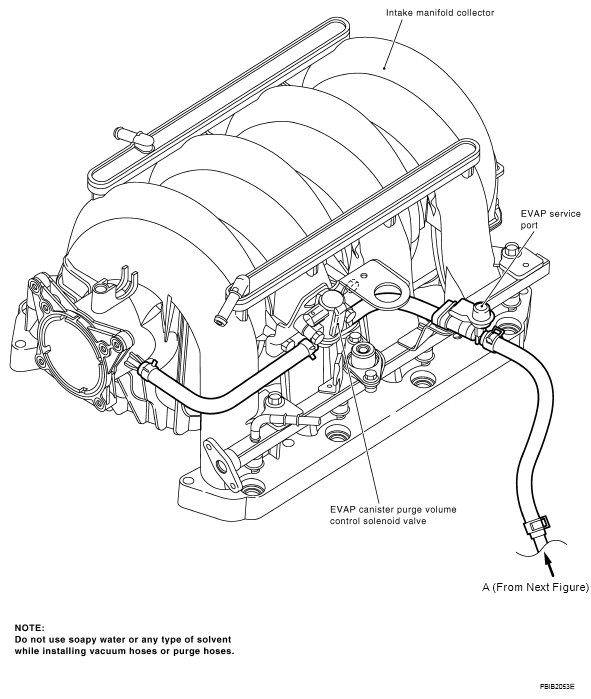 Intake manifold collector

EVAP service port

EVAP canister purge volume control solenoid valve

A (From Next Figure)

NOTE:
Do not use soapy water or any type of solvent while installing vacuum hoses or purge hoses.

PBIB2053E