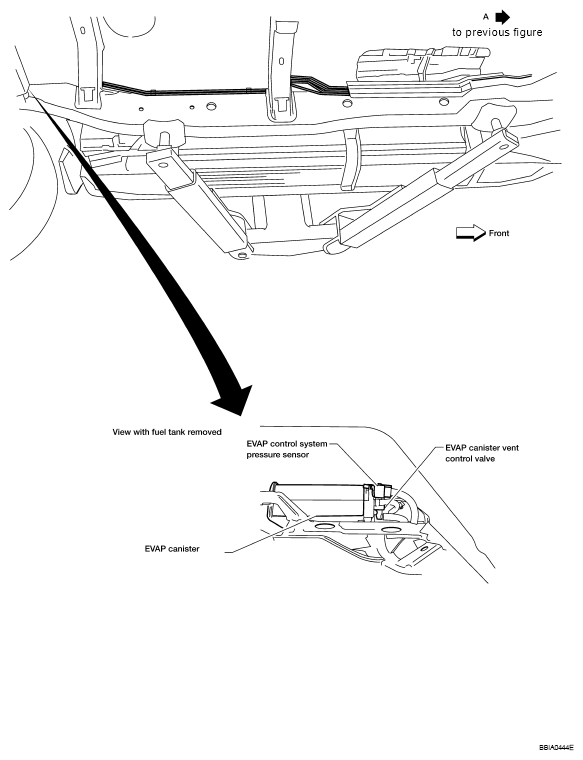 A
to previous figure

Front

View with fuel tank removed

EVAP control system pressure sensor

EVAP canister vent control valve

EVAP canister

BBIA0444E