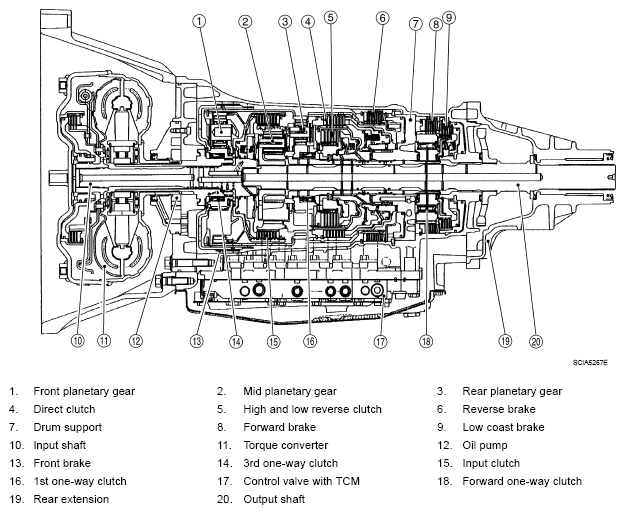 1 2 3 4 5 6 7 8 9

10 11 12 13 14 15 16 17 18 19 20

SCIA5267E

1. Front planetary gear
2. Mid planetary gear
3. Rear planetary gear
4. Direct clutch
5. High and low reverse clutch
6. Reverse brake
7. Drum support
8. Forward brake
9. Low coast brake
10. Input shaft
11. Torque converter
12. Oil pump
13. Front brake
14. 3rd one-way clutch
15. Input clutch
16. 1st one-way clutch
17. Control valve with TCM
18. Forward one-way clutch
19. Rear extension
20. Output shaft