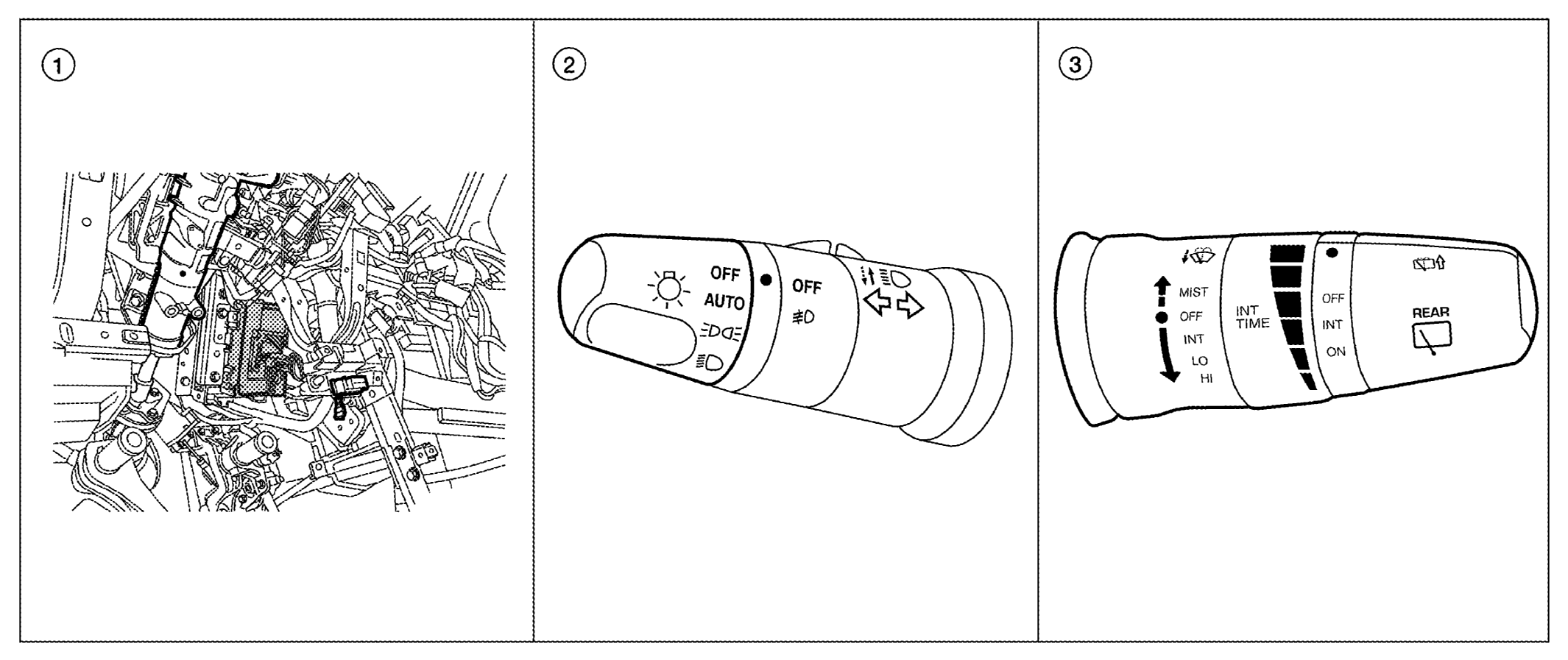 ①

②

OFF
AUTO

OFF

③

MIST
OFF
INT
LO
HI

INT
TIME

OFF
INT
ON

REAR