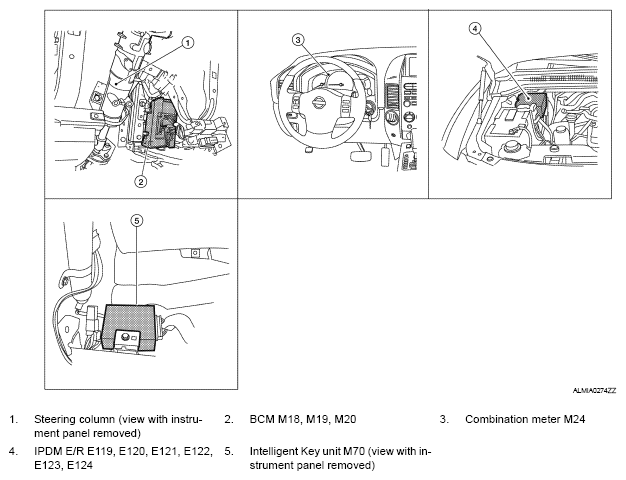 1
2
3
4
5

ALMIA0274ZZ

1. Steering column (view with instrument panel removed)
2. BCM M18, M19, M20
3. Combination meter M24
4. IPDM E/R E119, E120, E121, E122, E123, E124
5. Intelligent Key unit M70 (view with instrument panel removed)