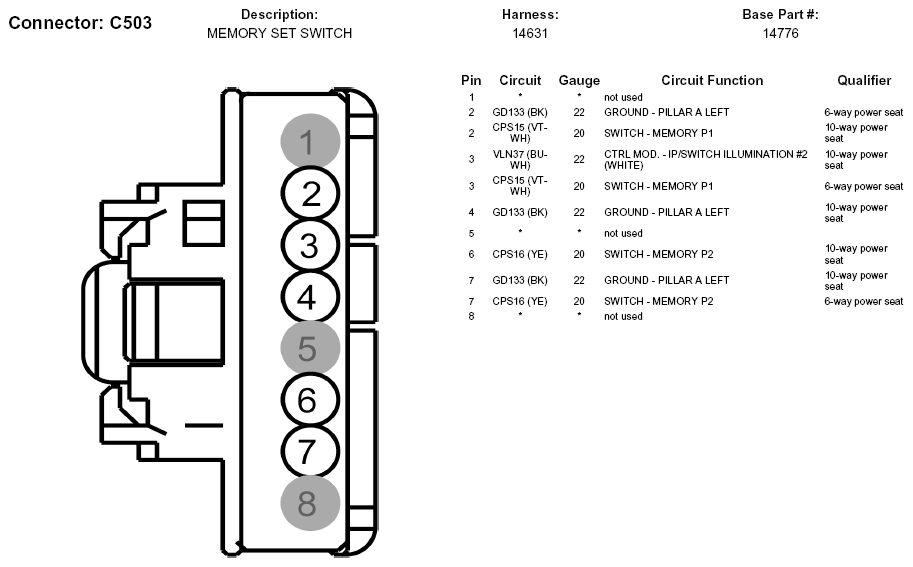 Connector: C503

Description:
MEMORY SET SWITCH

Harness:
14631

Base Part #:
14776

1
2
3
4
5
6
7
8

| Pin | Circuit | Gauge | Circuit Function | Qualifier |
|---|---|---|---|---|
| 1 | * | * | not used | |
| 2 | GD133 (BK) | 22 | GROUND - PILLAR A LEFT | 6-way power seat |
| 2 | CPS15 (VT-WH) | 20 | SWITCH - MEMORY P1 | 10-way power seat |
| 3 | VLN37 (BU-WH) | 22 | CTRL MOD. - IP/SWITCH ILLUMINATION #2 (WHITE) | 10-way power seat |
| 3 | CPS15 (VT-WH) | 20 | SWITCH - MEMORY P1 | 6-way power seat |
| 4 | GD133 (BK) | 22 | GROUND - PILLAR A LEFT | 10-way power seat |
| 5 | * | * | not used | |
| 6 | CPS16 (YE) | 20 | SWITCH - MEMORY P2 | 10-way power seat |
| 7 | GD133 (BK) | 22 | GROUND - PILLAR A LEFT | 10-way power seat |
| 7 | CPS16 (YE) | 20 | SWITCH - MEMORY P2 | 6-way power seat |
| 8 | * | * | not used | |