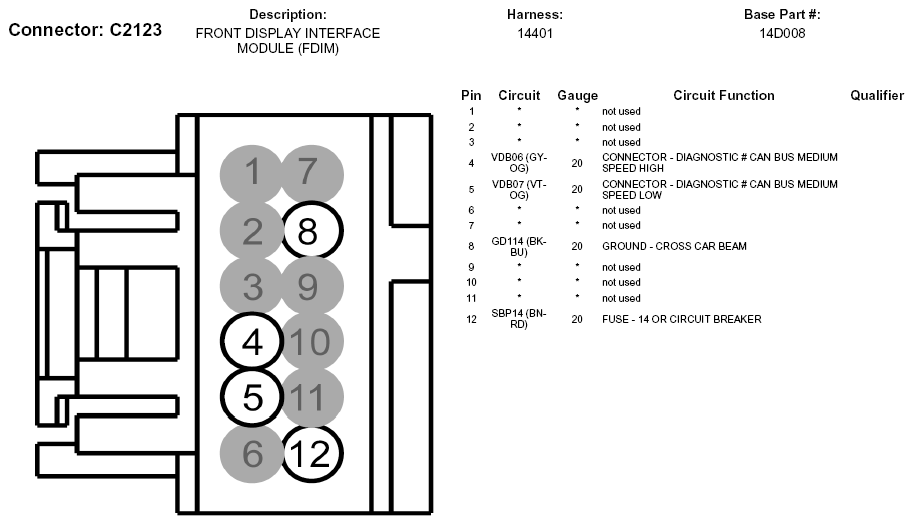 Connector: C2123

Description:
FRONT DISPLAY INTERFACE MODULE (FDIM)

Harness:
14401

Base Part #:
14D008

1 7
2 8
3 9
4 10
5 11
6 12

| Pin | Circuit | Gauge | Circuit Function | Qualifier |
|---|---|---|---|---|
| 1 | * | * | not used | |
| 2 | * | * | not used | |
| 3 | * | * | not used | |
| 4 | VDB06 (GY-OG) | 20 | CONNECTOR - DIAGNOSTIC # CAN BUS MEDIUM SPEED HIGH | |
| 5 | VDB07 (VT-OG) | 20 | CONNECTOR - DIAGNOSTIC # CAN BUS MEDIUM SPEED LOW | |
| 6 | * | * | not used | |
| 7 | * | * | not used | |
| 8 | GD114 (BK-BU) | 20 | GROUND - CROSS CAR BEAM | |
| 9 | * | * | not used | |
| 10 | * | * | not used | |
| 11 | * | * | not used | |
| 12 | SBP14 (BN-RD) | 20 | FUSE - 14 OR CIRCUIT BREAKER | |