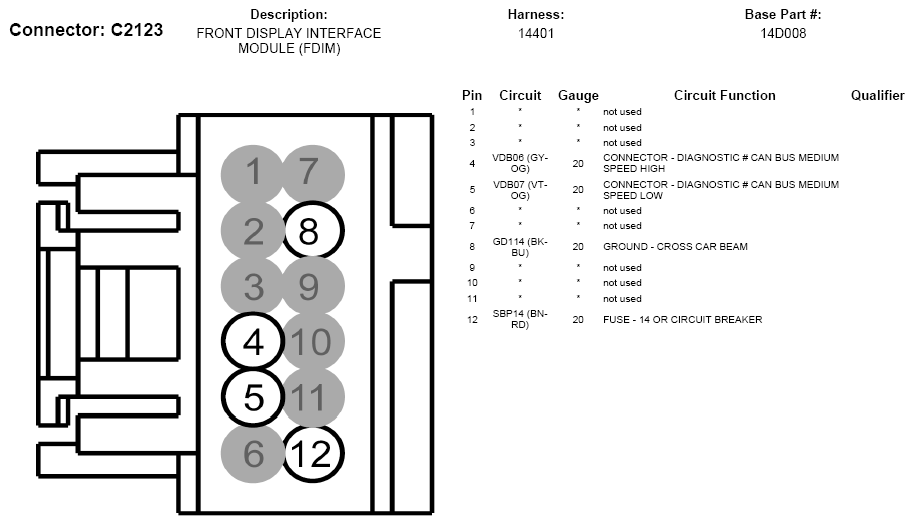 Connector: C2123

Description:
FRONT DISPLAY INTERFACE MODULE (FDIM)

Harness:
14401

Base Part #:
14D008

1 7
2 8
3 9
4 10
5 11
6 12

| Pin | Circuit | Gauge | Circuit Function | Qualifier |
|---|---|---|---|---|
| 1 | * | * | not used | |
| 2 | * | * | not used | |
| 3 | * | * | not used | |
| 4 | VDB06 (GY-OG) | 20 | CONNECTOR - DIAGNOSTIC # CAN BUS MEDIUM SPEED HIGH | |
| 5 | VDB07 (VT-OG) | 20 | CONNECTOR - DIAGNOSTIC # CAN BUS MEDIUM SPEED LOW | |
| 6 | * | * | not used | |
| 7 | * | * | not used | |
| 8 | GD114 (BK-BU) | 20 | GROUND - CROSS CAR BEAM | |
| 9 | * | * | not used | |
| 10 | * | * | not used | |
| 11 | * | * | not used | |
| 12 | SBP14 (BN-RD) | 20 | FUSE - 14 OR CIRCUIT BREAKER | |