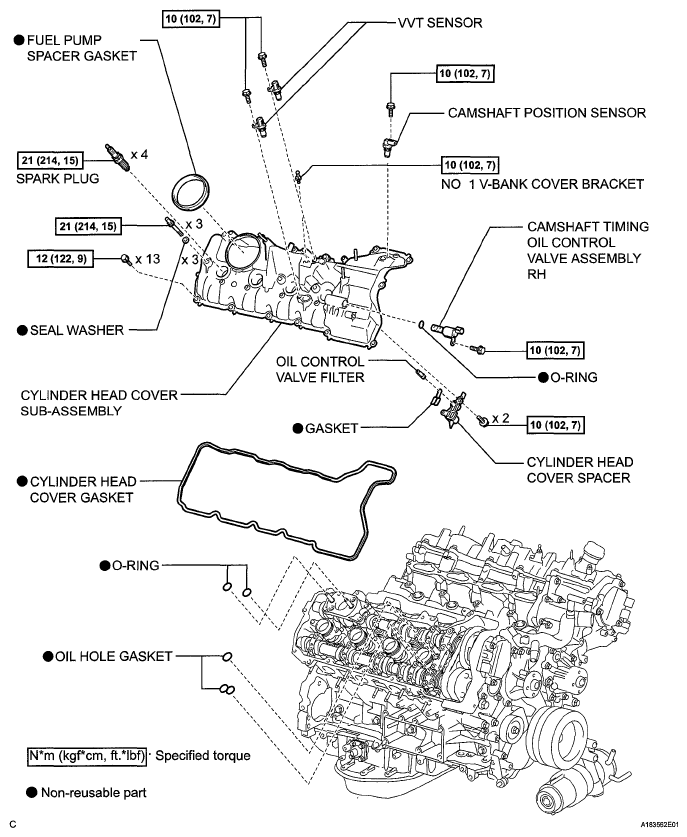 10 (102, 7)

VVT SENSOR

● FUEL PUMP SPACER GASKET

10 (102, 7)

CAMSHAFT POSITION SENSOR

21 (214, 15)

x 4

SPARK PLUG

10 (102, 7)

NO 1 V-BANK COVER BRACKET

21 (214, 15)

x 3

12 (122, 9)

x 13

x 3

CAMSHAFT TIMING OIL CONTROL VALVE ASSEMBLY RH

● SEAL WASHER

10 (102, 7)

OIL CONTROL VALVE FILTER

● O-RING

CYLINDER HEAD COVER SUB-ASSEMBLY

● GASKET

x 2

10 (102, 7)

CYLINDER HEAD COVER SPACER

● CYLINDER HEAD COVER GASKET

● O-RING

● OIL HOLE GASKET

N*m (kgf*cm, ft.*lbf) : Specified torque

● Non-reusable part

C

A183562E01