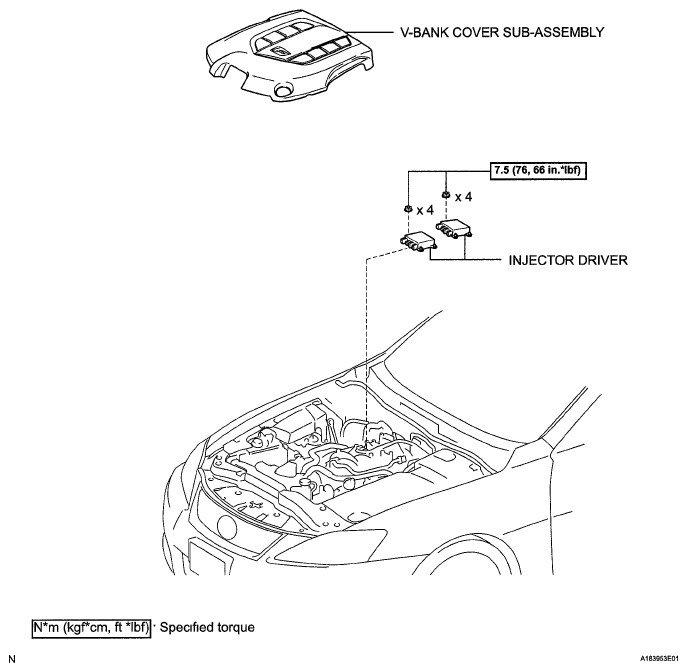 V-BANK COVER SUB-ASSEMBLY

7.5 (76, 66 in.*lbf)

x 4

x 4

INJECTOR DRIVER

N*m (kgf*cm, ft *lbf) : Specified torque

N

A183963E01