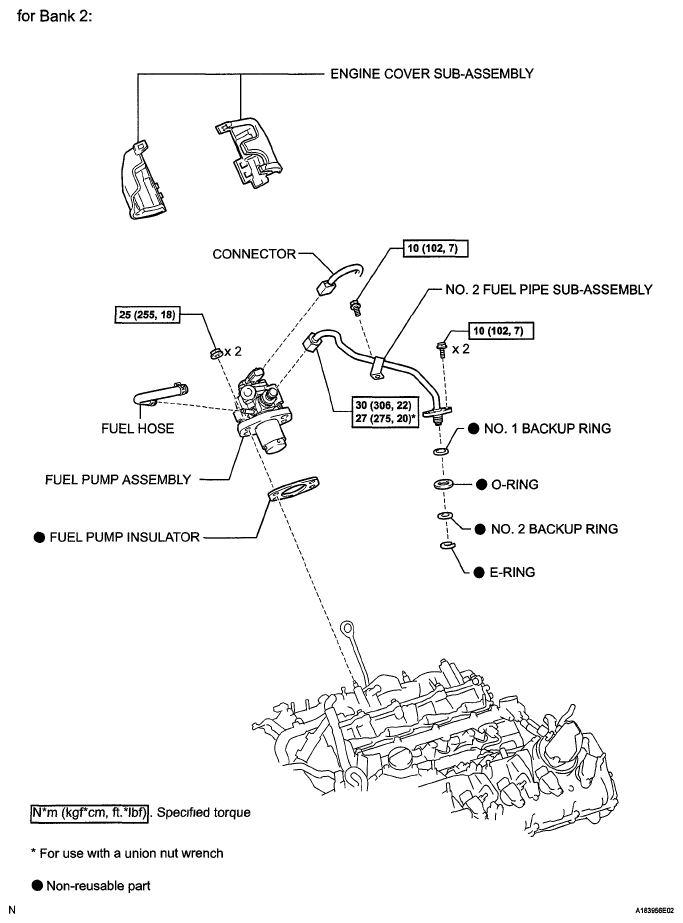 for Bank 2:

ENGINE COVER SUB-ASSEMBLY

CONNECTOR

10 (102, 7)

NO. 2 FUEL PIPE SUB-ASSEMBLY

25 (255, 18)

x 2

10 (102, 7)

x 2

FUEL HOSE

30 (306, 22)
27 (275, 20)*

● NO. 1 BACKUP RING

FUEL PUMP ASSEMBLY

● O-RING

● FUEL PUMP INSULATOR

● NO. 2 BACKUP RING

● E-RING

N*m (kgf*cm, ft.*lbf) : Specified torque

* For use with a union nut wrench

● Non-reusable part

N

A183968E02