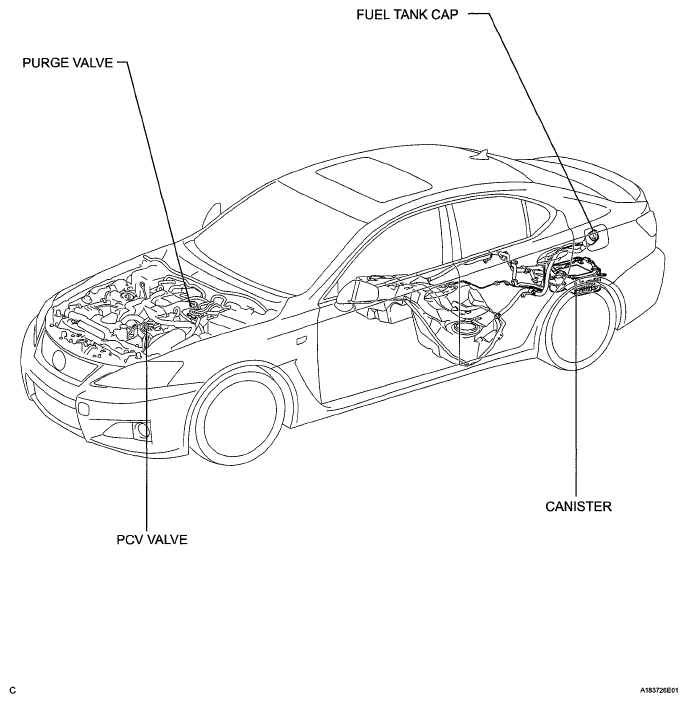 FUEL TANK CAP

PURGE VALVE

CANISTER

PCV VALVE

C

A183726E01