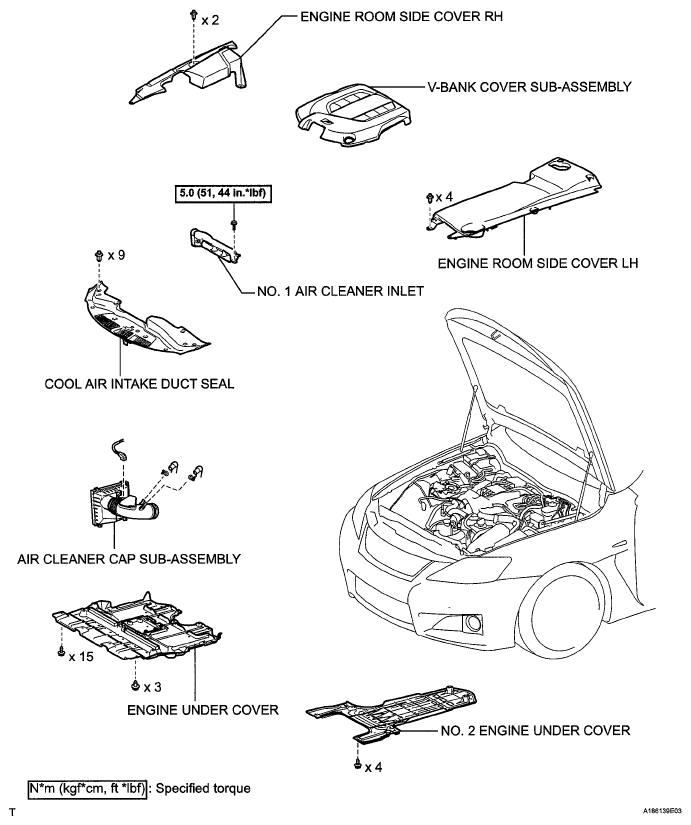 x 2

ENGINE ROOM SIDE COVER RH

V-BANK COVER SUB-ASSEMBLY

5.0 (51, 44 in.*lbf)

x 4

ENGINE ROOM SIDE COVER LH

x 9

NO. 1 AIR CLEANER INLET

COOL AIR INTAKE DUCT SEAL

AIR CLEANER CAP SUB-ASSEMBLY

x 15

x 3

ENGINE UNDER COVER

NO. 2 ENGINE UNDER COVER

x 4

N*m (kgf*cm, ft *lbf) : Specified torque

T

A186139E03