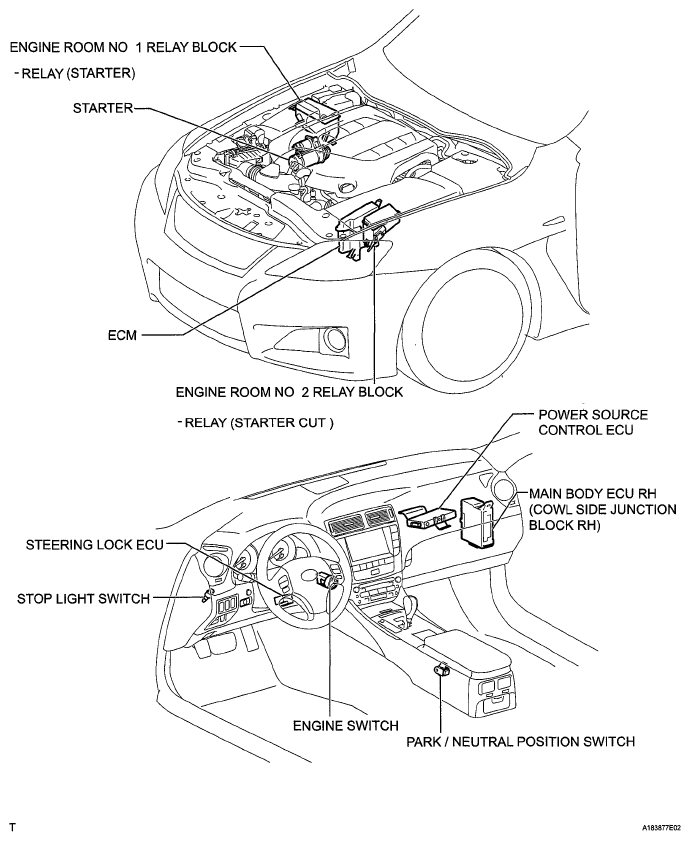 ENGINE ROOM NO 1 RELAY BLOCK

- RELAY (STARTER)

STARTER

ECM

ENGINE ROOM NO 2 RELAY BLOCK

- RELAY (STARTER CUT )

POWER SOURCE CONTROL ECU

MAIN BODY ECU RH (COWL SIDE JUNCTION BLOCK RH)

STEERING LOCK ECU

STOP LIGHT SWITCH

ENGINE SWITCH

PARK / NEUTRAL POSITION SWITCH

T

A183877E02