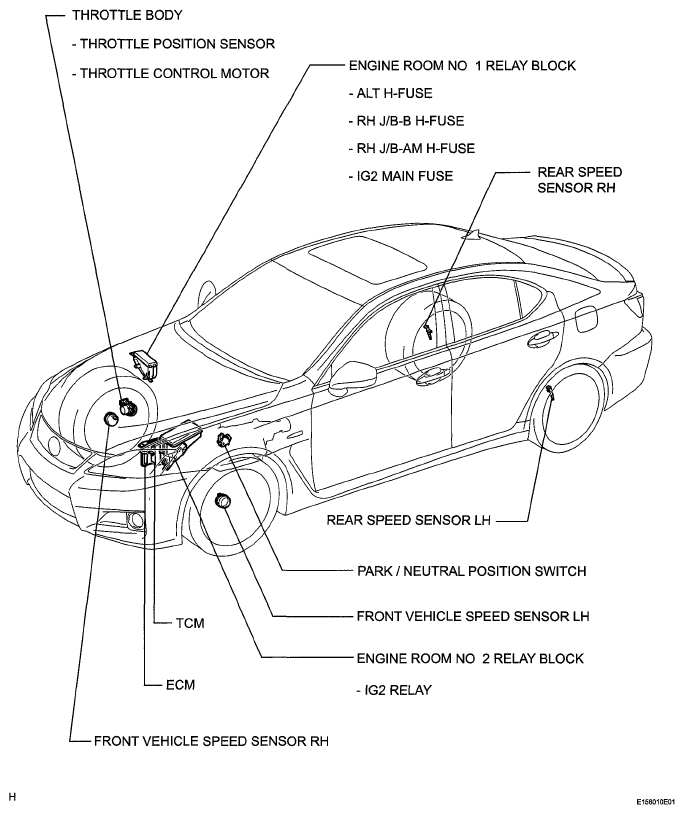 THROTTLE BODY

- THROTTLE POSITION SENSOR

- THROTTLE CONTROL MOTOR

ENGINE ROOM NO 1 RELAY BLOCK

- ALT H-FUSE

- RH J/B-B H-FUSE

- RH J/B-AM H-FUSE

- IG2 MAIN FUSE

REAR SPEED SENSOR RH

REAR SPEED SENSOR LH

PARK / NEUTRAL POSITION SWITCH

FRONT VEHICLE SPEED SENSOR LH

ENGINE ROOM NO 2 RELAY BLOCK

- IG2 RELAY

TCM

ECM

FRONT VEHICLE SPEED SENSOR RH

H

E158010E01