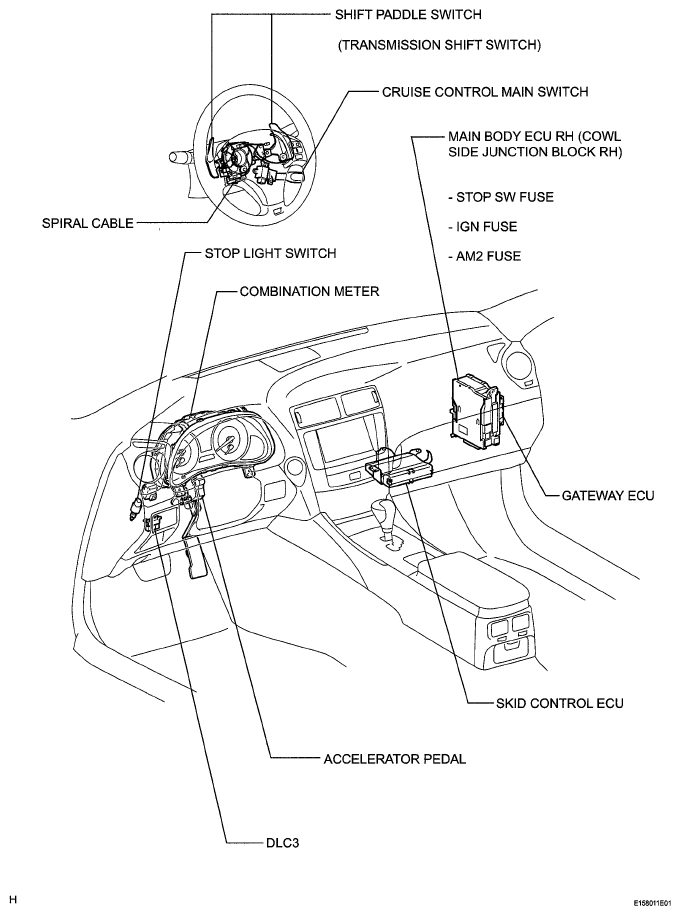 SHIFT PADDLE SWITCH

(TRANSMISSION SHIFT SWITCH)

CRUISE CONTROL MAIN SWITCH

MAIN BODY ECU RH (COWL SIDE JUNCTION BLOCK RH)

- STOP SW FUSE

- IGN FUSE

- AM2 FUSE

SPIRAL CABLE

STOP LIGHT SWITCH

COMBINATION METER

GATEWAY ECU

SKID CONTROL ECU

ACCELERATOR PEDAL

DLC3

H

E158011E01