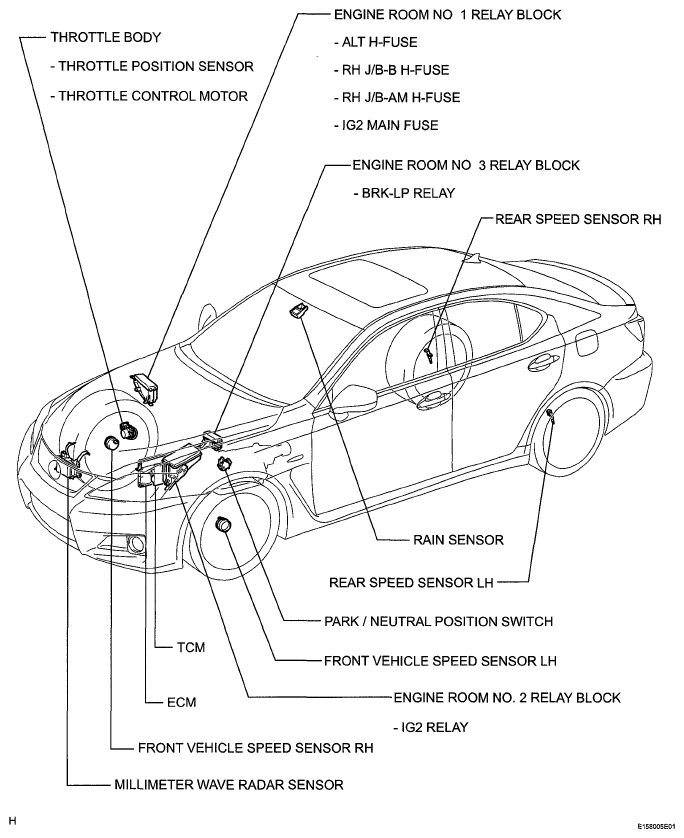 THROTTLE BODY

- THROTTLE POSITION SENSOR

- THROTTLE CONTROL MOTOR

ENGINE ROOM NO 1 RELAY BLOCK

- ALT H-FUSE

- RH J/B-B H-FUSE

- RH J/B-AM H-FUSE

- IG2 MAIN FUSE

ENGINE ROOM NO 3 RELAY BLOCK

- BRK-LP RELAY

REAR SPEED SENSOR RH

RAIN SENSOR

REAR SPEED SENSOR LH

PARK / NEUTRAL POSITION SWITCH

TCM

FRONT VEHICLE SPEED SENSOR LH

ECM

ENGINE ROOM NO. 2 RELAY BLOCK

- IG2 RELAY

FRONT VEHICLE SPEED SENSOR RH

MILLIMETER WAVE RADAR SENSOR

H

E158005E01