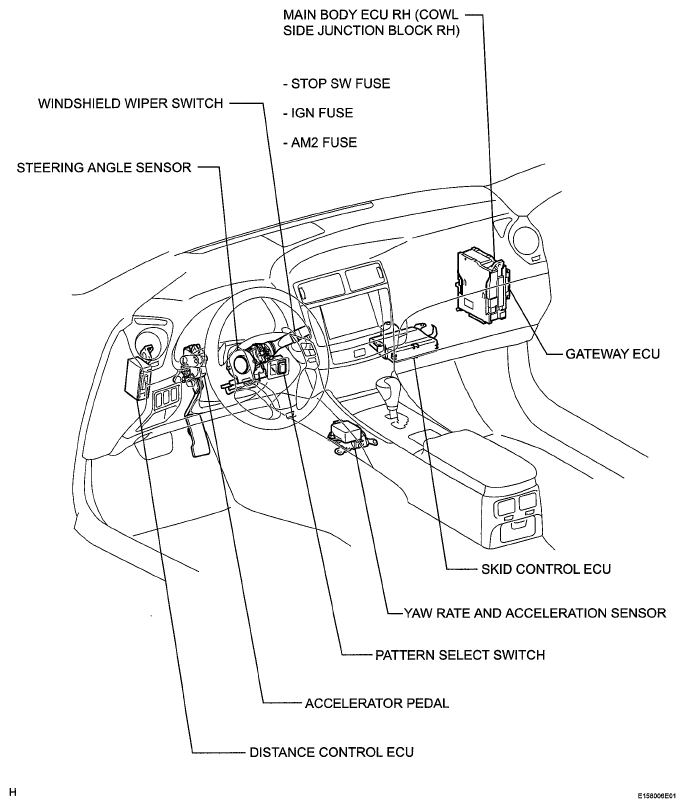 MAIN BODY ECU RH (COWL SIDE JUNCTION BLOCK RH)

- STOP SW FUSE

- IGN FUSE

- AM2 FUSE

WINDSHIELD WIPER SWITCH

STEERING ANGLE SENSOR

GATEWAY ECU

SKID CONTROL ECU

YAW RATE AND ACCELERATION SENSOR

PATTERN SELECT SWITCH

ACCELERATOR PEDAL

DISTANCE CONTROL ECU

H

E158006E01