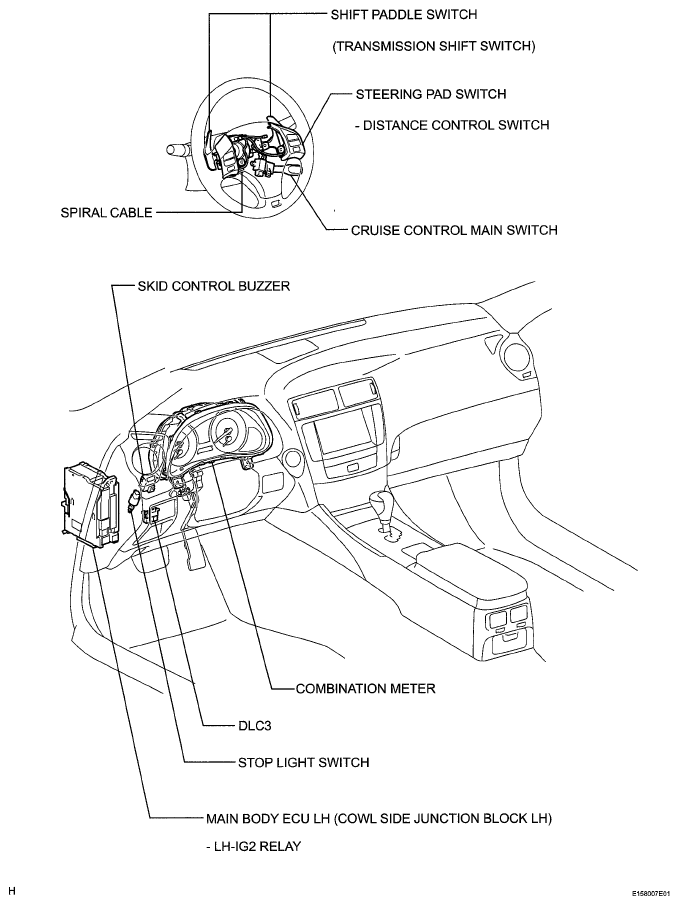 SHIFT PADDLE SWITCH
(TRANSMISSION SHIFT SWITCH)

STEERING PAD SWITCH
- DISTANCE CONTROL SWITCH

SPIRAL CABLE

CRUISE CONTROL MAIN SWITCH

SKID CONTROL BUZZER

COMBINATION METER

DLC3

STOP LIGHT SWITCH

MAIN BODY ECU LH (COWL SIDE JUNCTION BLOCK LH)
- LH-IG2 RELAY

H

E158007E01