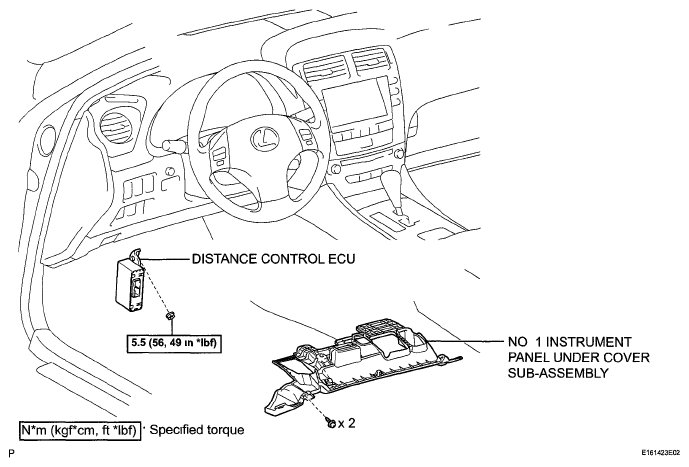 DISTANCE CONTROL ECU

5.5 (56, 49 in *lbf)

NO 1 INSTRUMENT PANEL UNDER COVER SUB-ASSEMBLY

x 2

N*m (kgf*cm, ft *lbf) · Specified torque

P

E161423E02