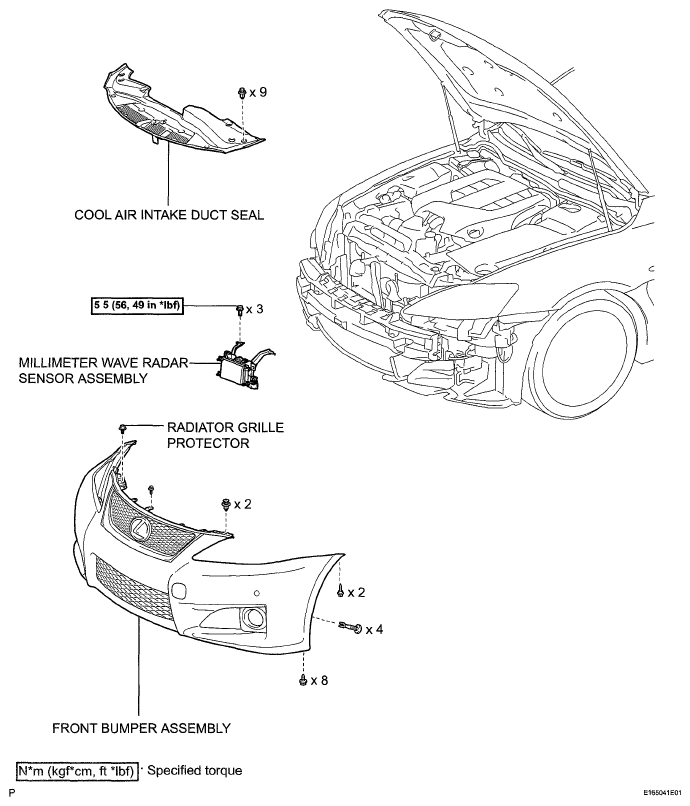 x 9

COOL AIR INTAKE DUCT SEAL

5 5 (56, 49 in *lbf)

x 3

MILLIMETER WAVE RADAR SENSOR ASSEMBLY

RADIATOR GRILLE PROTECTOR

x 2

x 2

x 4

x 8

FRONT BUMPER ASSEMBLY

N*m (kgf*cm, ft *lbf) : Specified torque

P

E165041E01